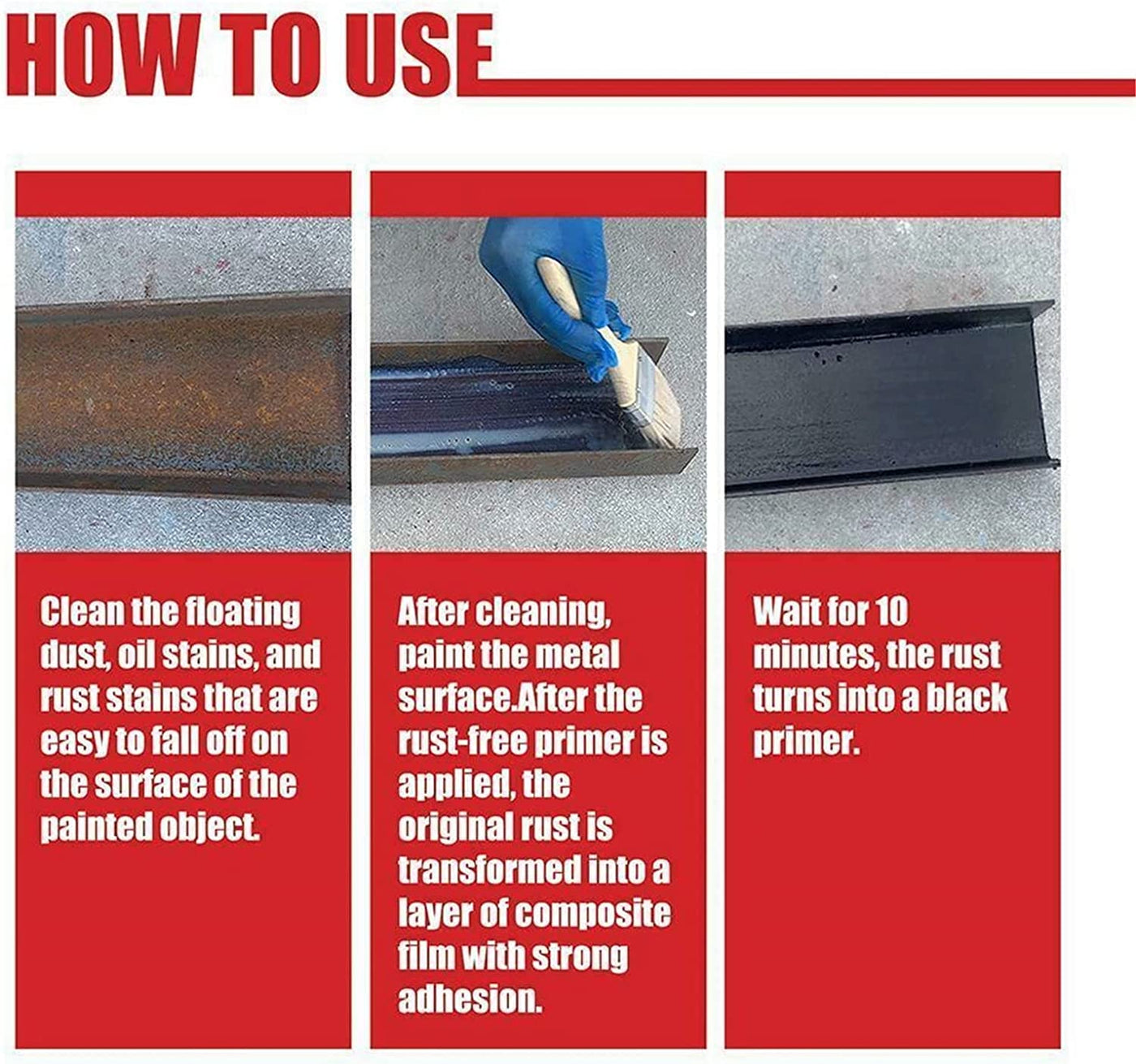 HOW TO USE

Clean the floating dust, oil stains, and rust stains that are easy to fall off on the surface of the painted object.

After cleaning, paint the metal surface.After the rust-free primer is applied, the original rust is transformed into a layer of composite film with strong adhesion.

Wait for 10 minutes, the rust turns into a black primer.